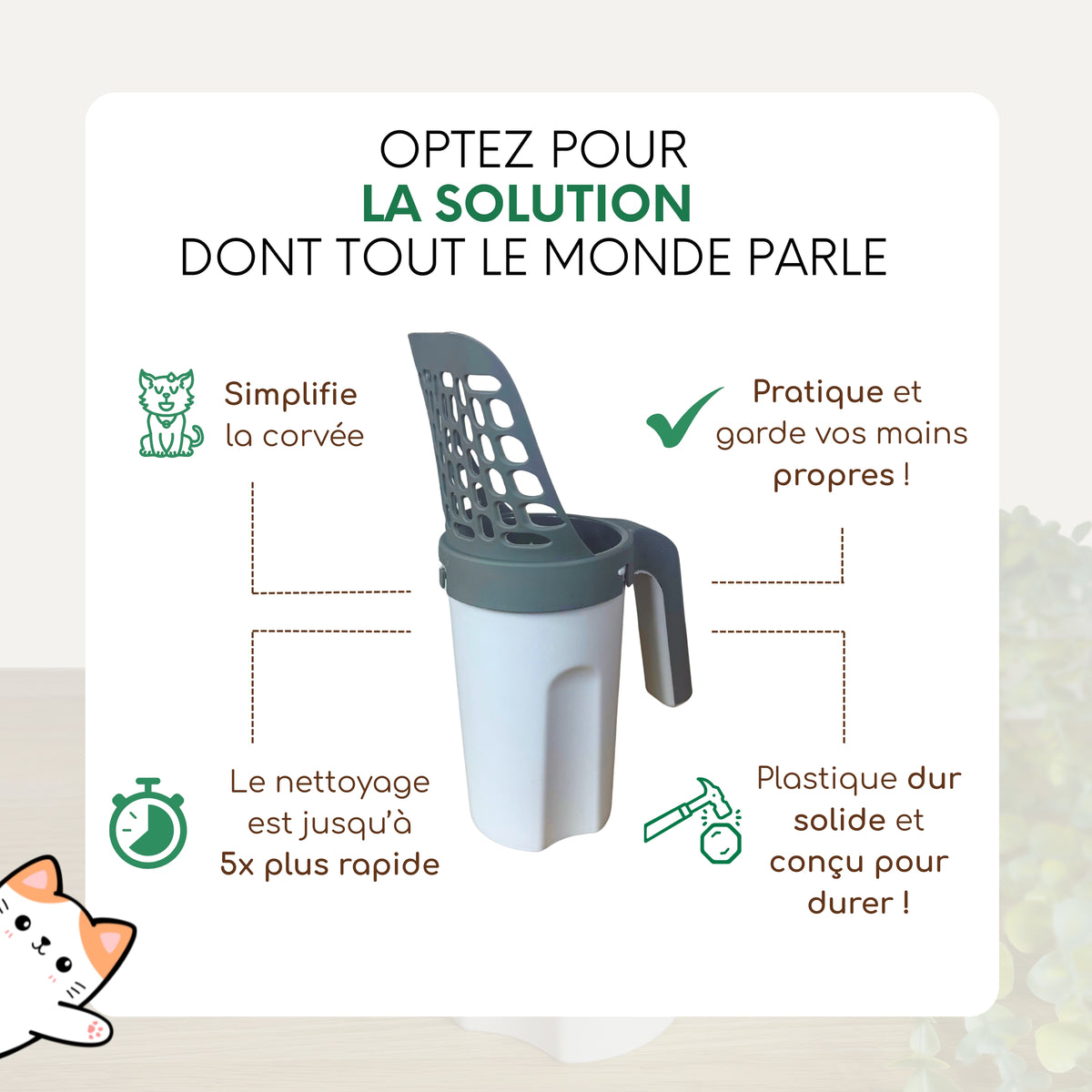 OPTEZ POUR
LA SOLUTION
DONT TOUT LE MONDE PARLE

Simplifie la corvée

Pratique et garde vos mains propres !

Le nettoyage est jusqu'à 5x plus rapide

Plastique dur solide et conçu pour durer !