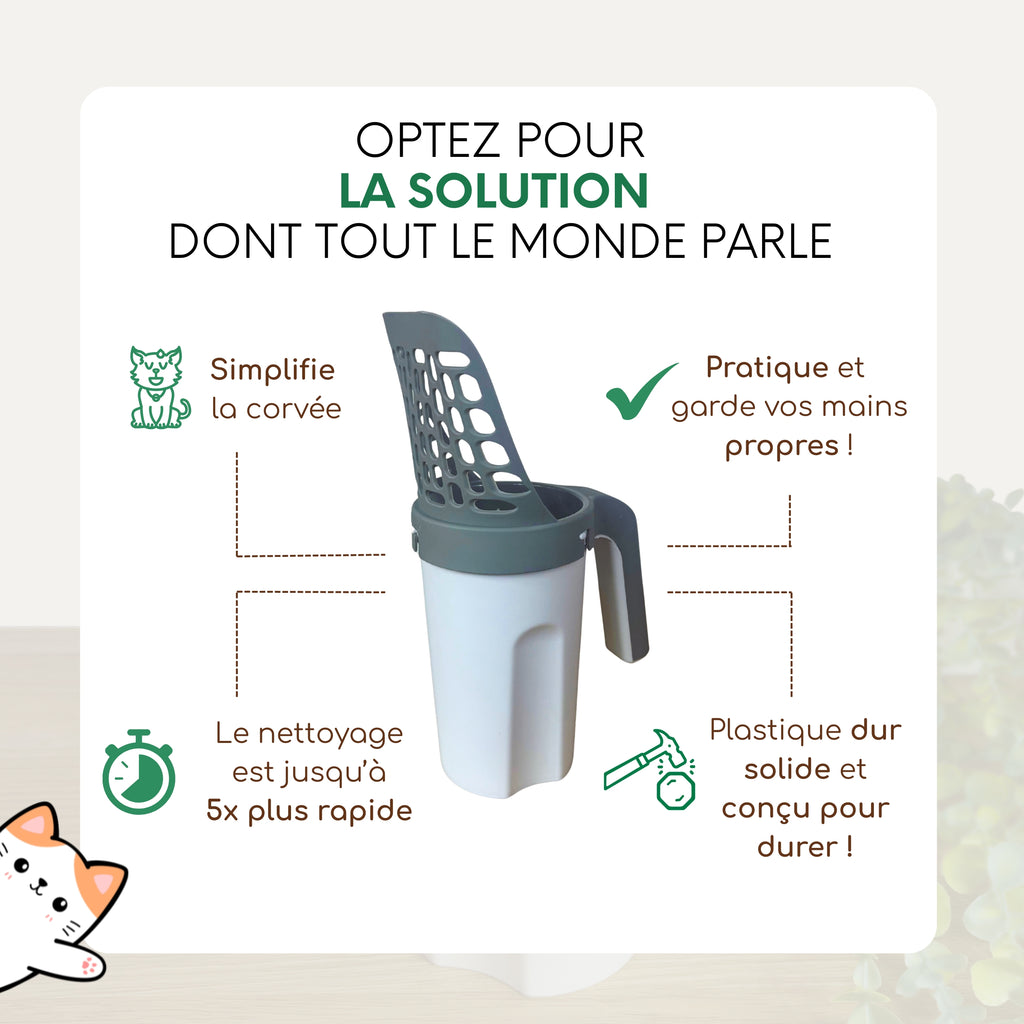 OPTEZ POUR
LA SOLUTION
DONT TOUT LE MONDE PARLE

Simplifie la corvée

Pratique et garde vos mains propres !

Le nettoyage est jusqu'à 5x plus rapide

Plastique dur solide et conçu pour durer !