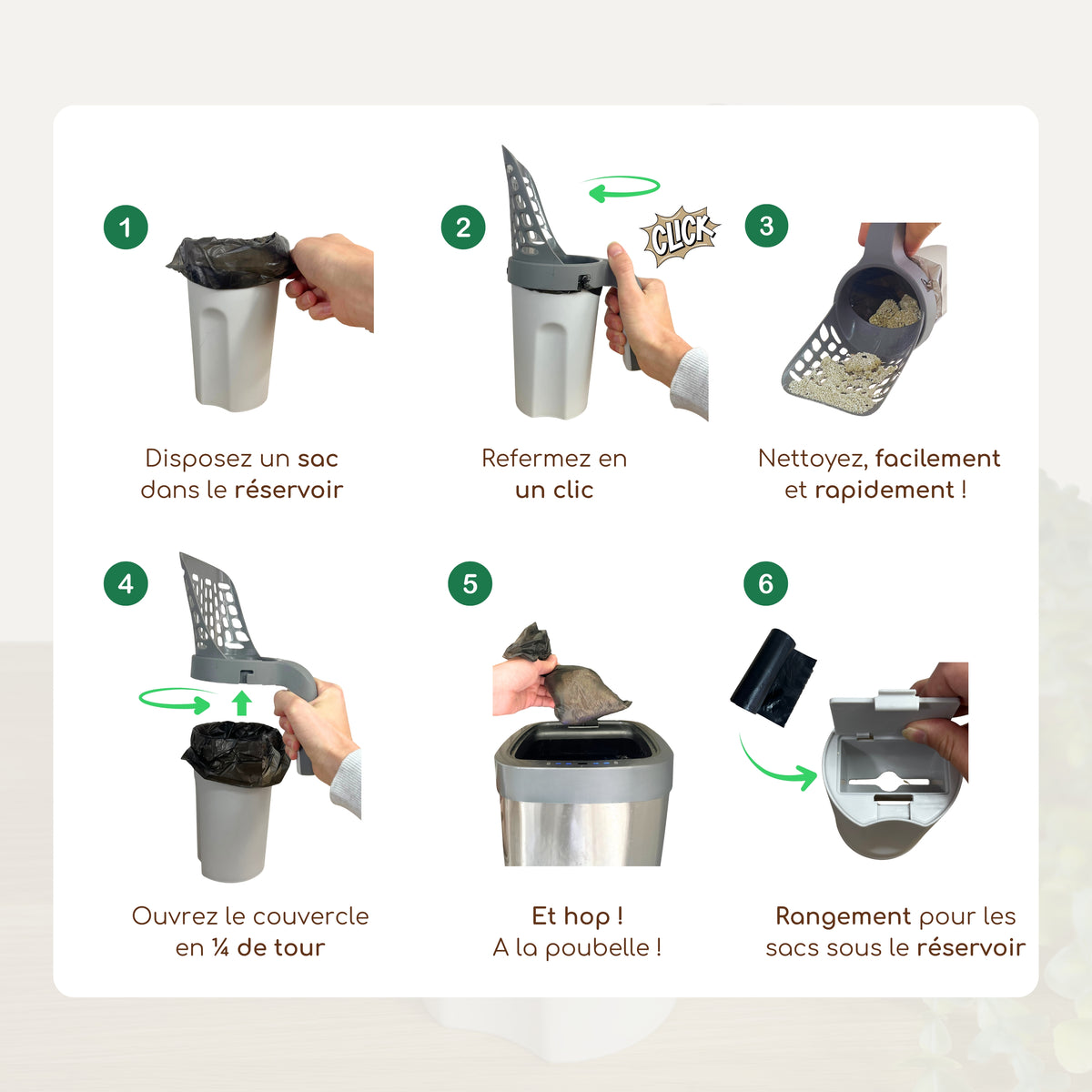 1

Disposez un sac dans le réservoir

2

CLICK

Refermez en un clic

3

Nettoyez, facilement et rapidement !

4

Ouvrez le couvercle en ¼ de tour

5

Et hop ! A la poubelle !

6

Rangement pour les sacs sous le réservoir